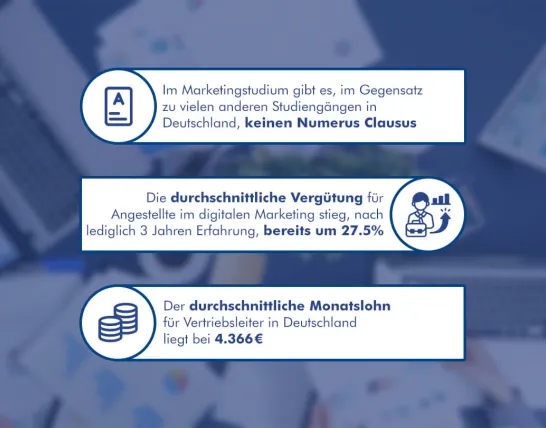 A

Im Marketingstudium gibt es, im Gegensatz zu vielen anderen Studiengängen in Deutschland, keinen Numerus Clausus

Die durchschnittliche Vergütung für Angestellte im digitalen Marketing stieg, nach lediglich 3 Jahren Erfahrung, bereits um 27.5%

Der durchschnittliche Monatslohn für Vertriebsleiter in Deutschland liegt bei 4.366€