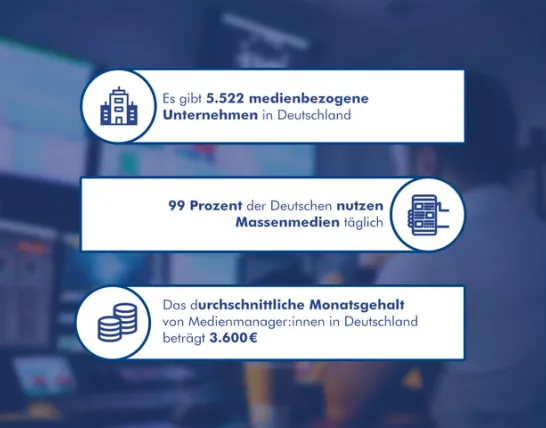 Es gibt 5.522 medienbezogene Unternehmen in Deutschland

99 Prozent der Deutschen nutzen Massenmedien täglich

Das durchschnittliche Monatsgehalt von Medienmanager:innen in Deutschland beträgt 3.600€