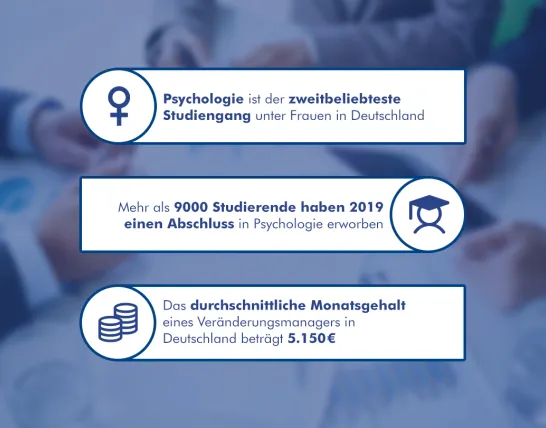 Psychologie ist der zweitbeliebteste Studiengang unter Frauen in Deutschland

Mehr als 9000 Studierende haben 2019 einen Abschluss in Psychologie erworben

Das durchschnittliche Monatsgehalt eines Veränderungsmanagers in Deutschland beträgt 5.150€